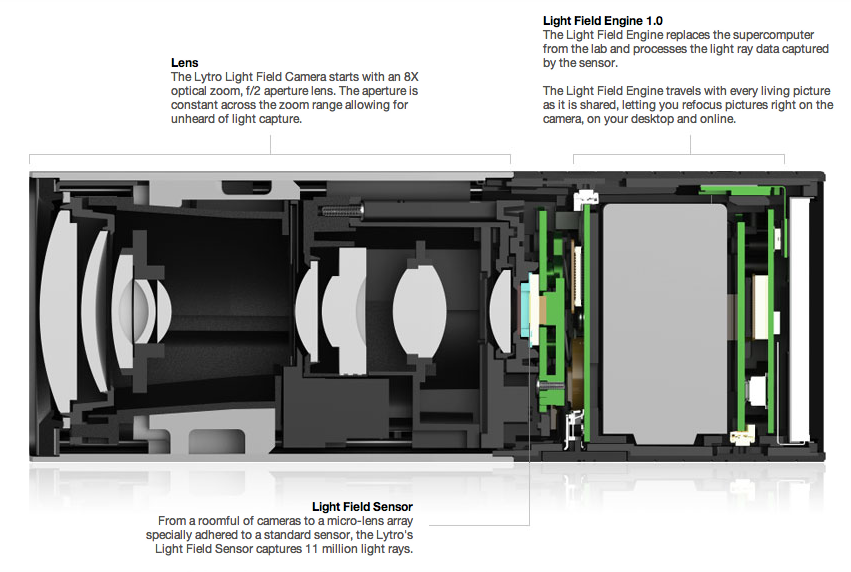 Lens
The Lytro Light Field Camera starts with an 8X optical zoom, f/2 aperture lens. The aperture is constant across the zoom range allowing for unheard of light capture.

Light Field Engine 1.0
The Light Field Engine replaces the supercomputer from the lab and processes the light ray data captured by the sensor.

The Light Field Engine travels with every living picture as it is shared, letting you refocus pictures right on the camera, on your desktop and online.

Light Field Sensor
From a roomful of cameras to a micro-lens array specially adhered to a standard sensor, the Lytro's Light Field Sensor captures 11 million light rays.